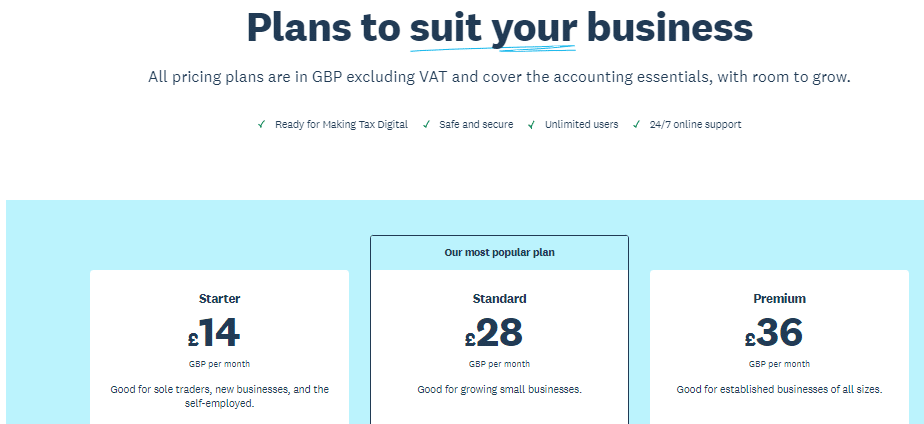 Plans to suit your business

All pricing plans are in GBP excluding VAT and cover the accounting essentials, with room to grow.

✓ Ready for Making Tax Digital ✓ Safe and secure ✓ Unlimited users ✓ 24/7 online support

Starter
£14
GBP per month
Good for sole traders, new businesses, and the self-employed.

Our most popular plan
Standard
£28
GBP per month
Good for growing small businesses.

Premium
£36
GBP per month
Good for established businesses of all sizes.